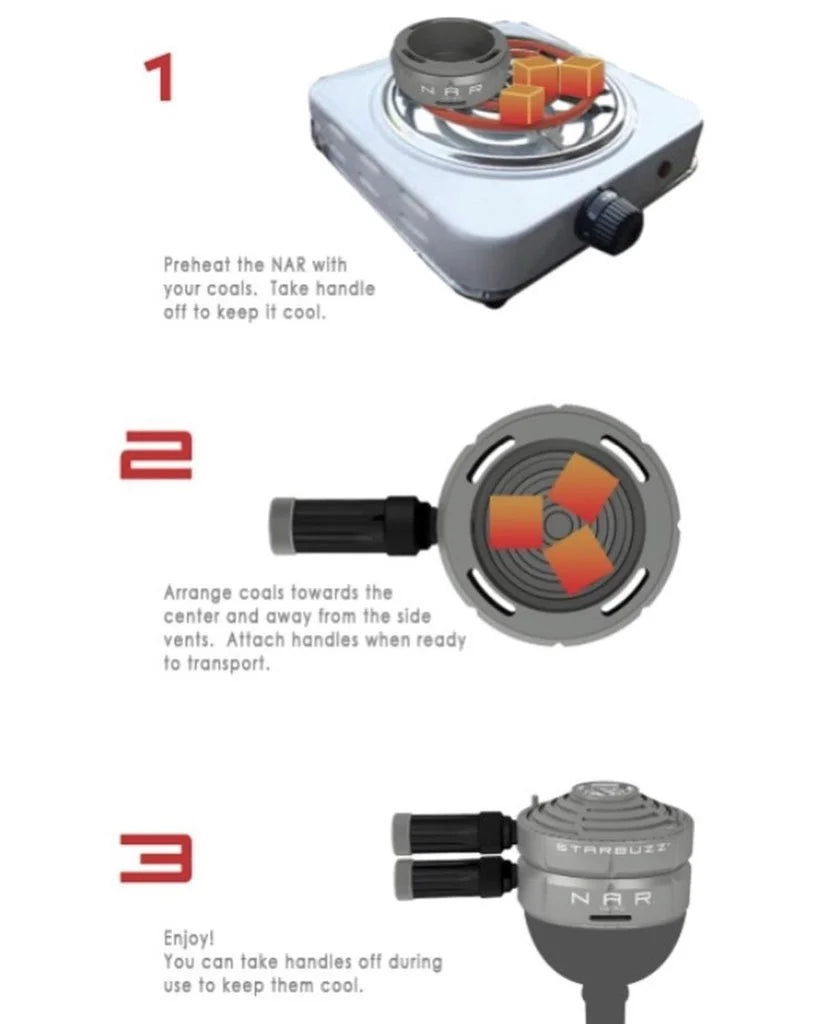 1

NAR

Preheat the NAR with your coals. Take handle off to keep it cool.

2

Arrange coals towards the center and away from the side vents. Attach handles when ready to transport.

3

STARBUZZ

NAR

Enjoy!
You can take handles off during use to keep them cool.