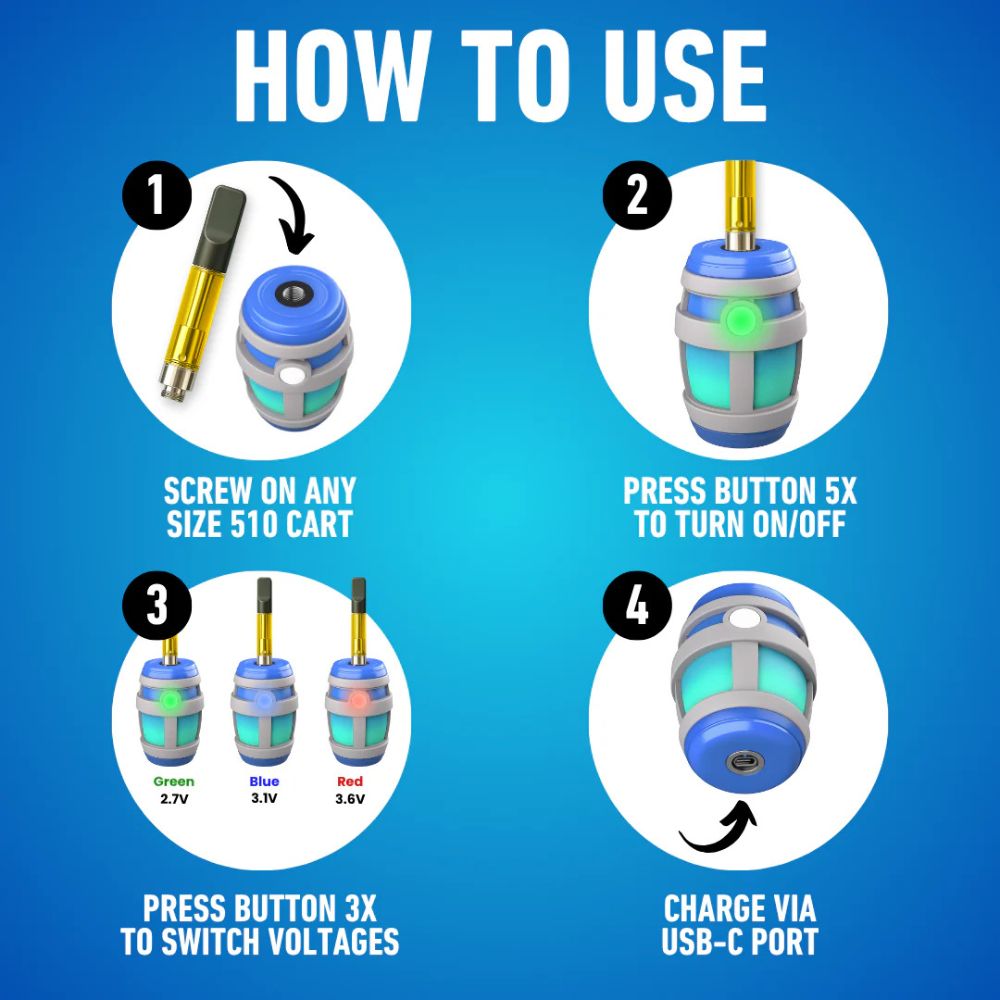 HOW TO USE

1

SCREW ON ANY SIZE 510 CART

2

PRESS BUTTON 5X TO TURN ON/OFF

3

Green 2.7V

Blue 3.1V

Red 3.6V

PRESS BUTTON 3X TO SWITCH VOLTAGES

4

CHARGE VIA USB-C PORT